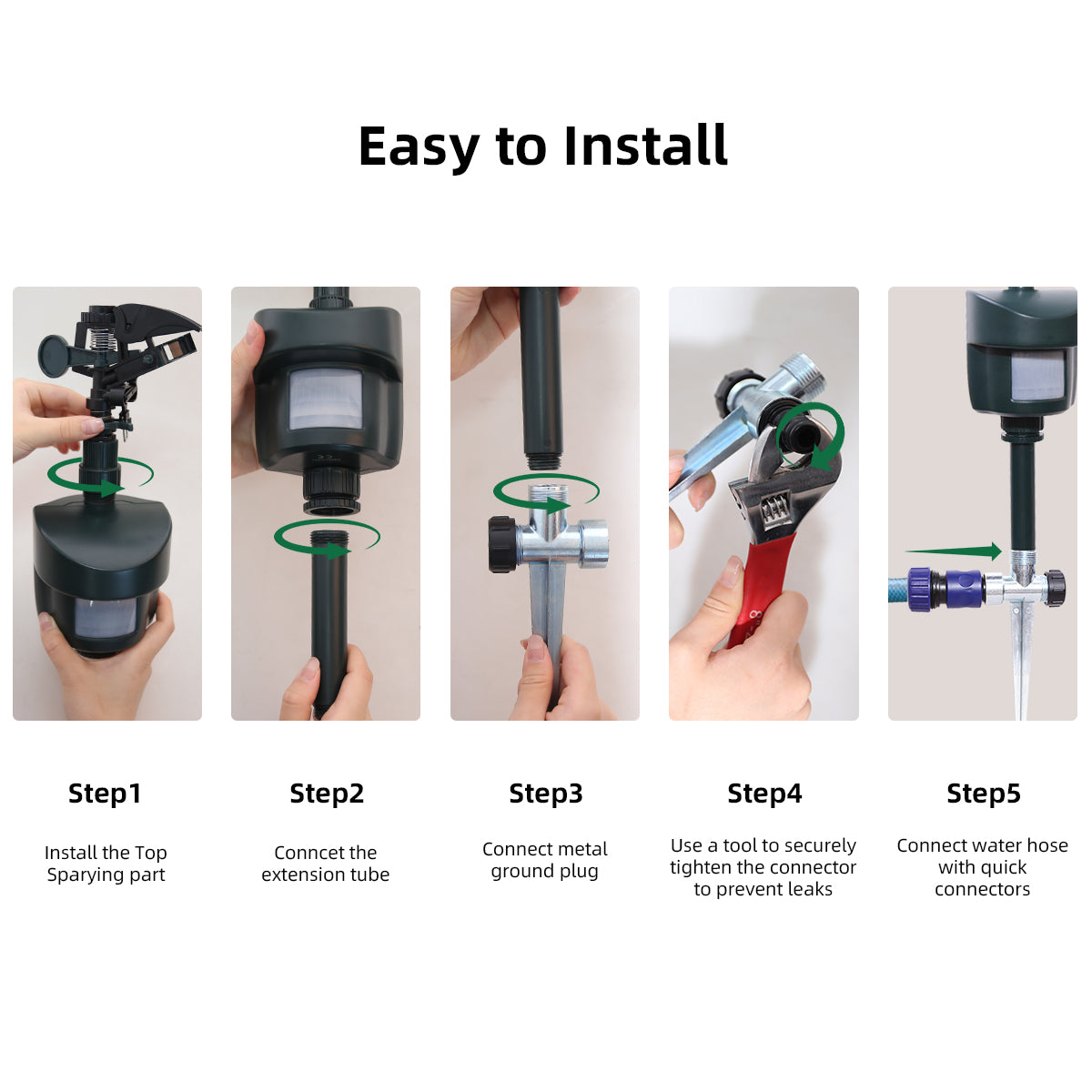 Easy to Install

Step1

Install the Top Sparying part

Step2

Conncet the extension tube

Step3

Connect metal ground plug

Step4

Use a tool to securely tighten the connector to prevent leaks

Step5

Connect water hose with quick connectors