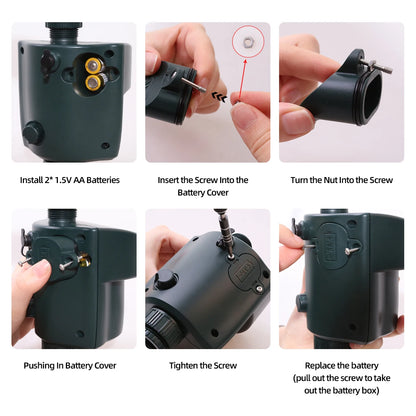 Install 2* 1.5V AA Batteries

Insert the Screw Into the Battery Cover

Turn the Nut Into the Screw

Pushing In Battery Cover

Tighten the Screw

Replace the battery (pull out the screw to take out the battery box)