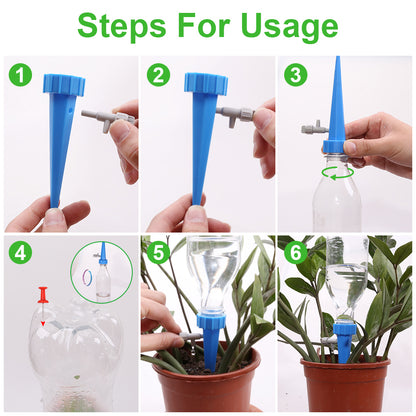 Steps For Usage

1

2

3

4

5

6